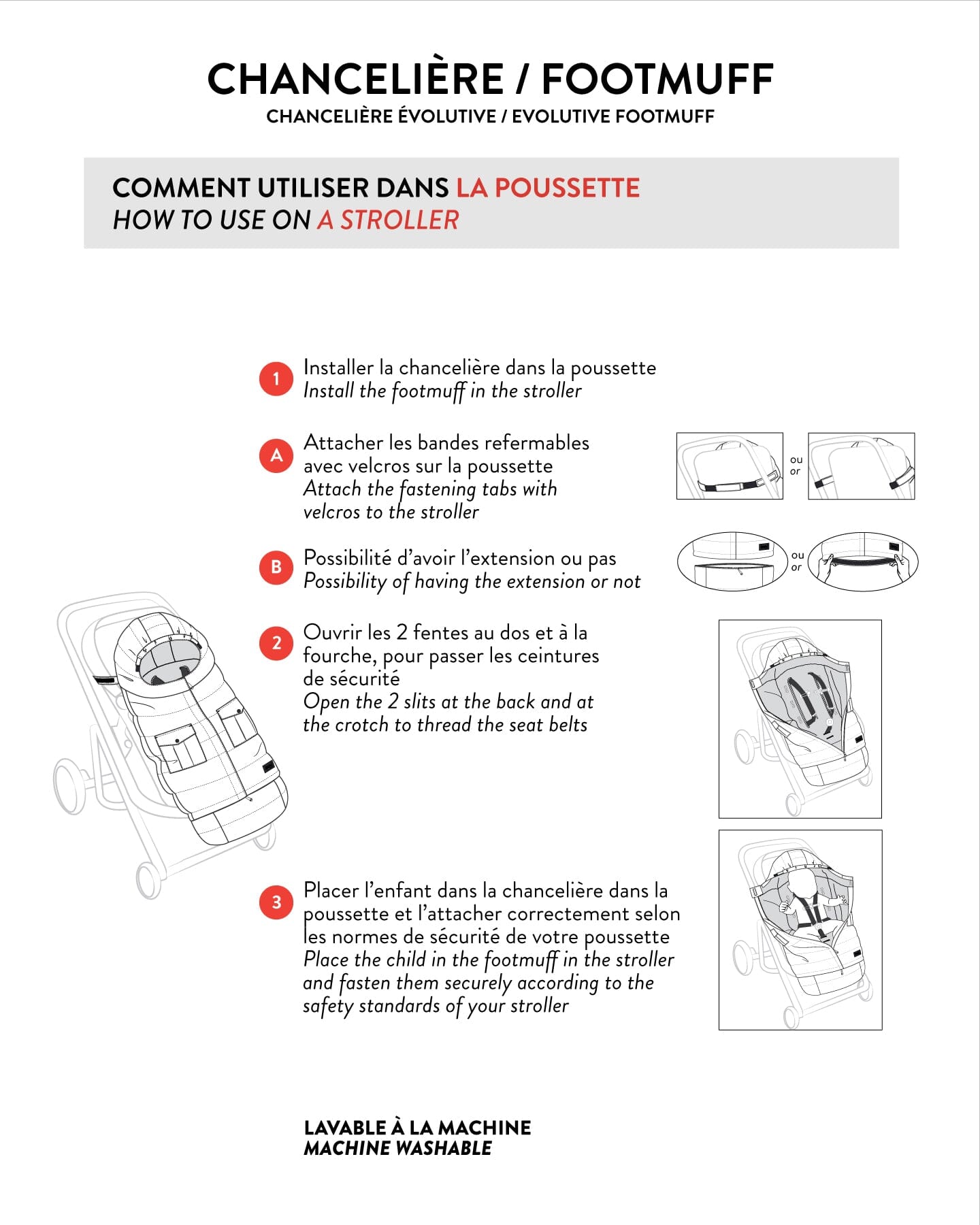 CHANCELIÈRE / FOOTMUFF
CHANCELIÈRE ÉVOLUTIVE / EVOLUTIVE FOOTMUFF

COMMENT UTILISER DANS LA POUSSETTE
HOW TO USE ON A STROLLER

1 Installer la chancelière dans la poussette
Install the footmuff in the stroller

A Attacher les bandes refermables avec velcros sur la poussette
Attach the fastening tabs with velcros to the stroller

ou
or

B Possibilité d'avoir l'extension ou pas
Possibility of having the extension or not

ou
or

2 Ouvrir les 2 fentes au dos et à la fourche, pour passer les ceintures de sécurité
Open the 2 slits at the back and at the crotch to thread the seat belts

3 Placer l'enfant dans la chancelière dans la poussette et l'attacher correctement selon les normes de sécurité de votre poussette
Place the child in the footmuff in the stroller and fasten them securely according to the safety standards of your stroller

LAVABLE À LA MACHINE
MACHINE WASHABLE