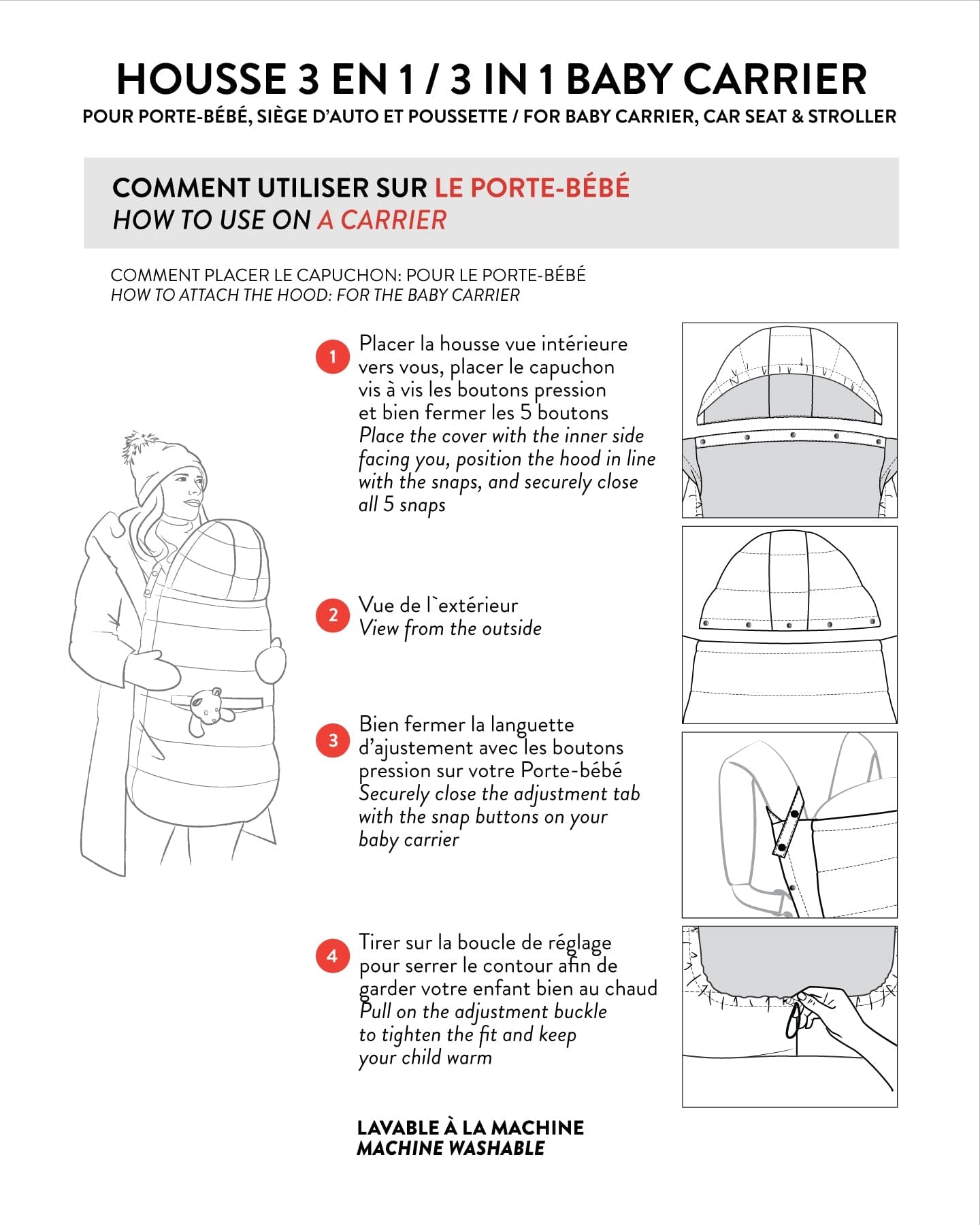 HOUSSE 3 EN 1 / 3 IN 1 BABY CARRIER
POUR PORTE-BÉBÉ, SIÈGE D'AUTO ET POUSSETTE / FOR BABY CARRIER, CAR SEAT & STROLLER

COMMENT UTILISER SUR LE PORTE-BÉBÉ
HOW TO USE ON A CARRIER

COMMENT PLACER LE CAPUCHON: POUR LE PORTE-BÉBÉ
HOW TO ATTACH THE HOOD: FOR THE BABY CARRIER

1 Placer la housse vue intérieure vers vous, placer le capuchon vis à vis les boutons pression et bien fermer les 5 boutons
Place the cover with the inner side facing you, position the hood in line with the snaps, and securely close all 5 snaps

2 Vue de l`extérieur
View from the outside

3 Bien fermer la languette d'ajustement avec les boutons pression sur votre Porte-bébé
Securely close the adjustment tab with the snap buttons on your baby carrier

4 Tirer sur la boucle de réglage pour serrer le contour afin de garder votre enfant bien au chaud
Pull on the adjustment buckle to tighten the fit and keep your child warm

LAVABLE À LA MACHINE
MACHINE WASHABLE