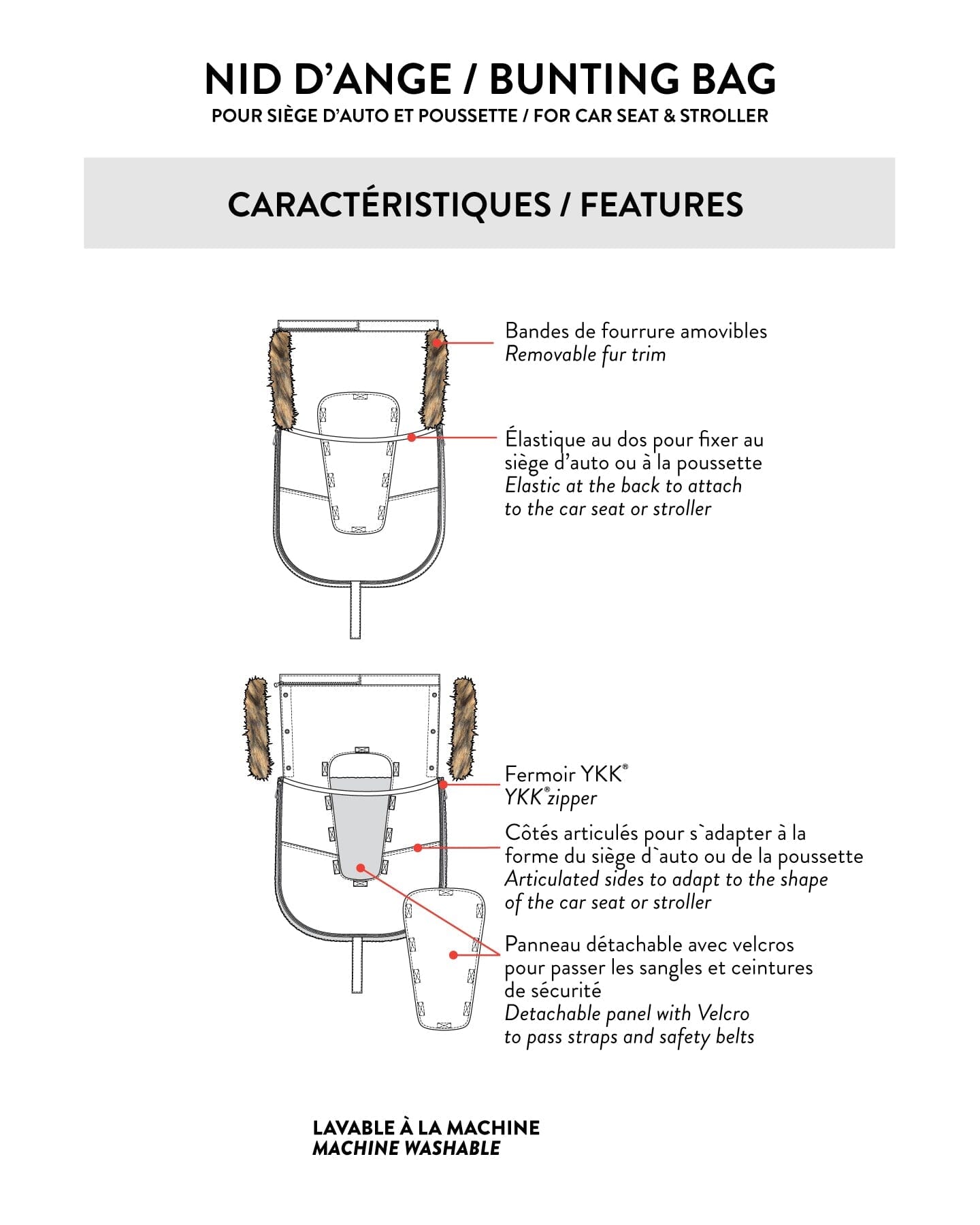 NID D'ANGE / BUNTING BAG
POUR SIÈGE D'AUTO ET POUSSETTE / FOR CAR SEAT & STROLLER

CARACTÉRISTIQUES / FEATURES

Bandes de fourrure amovibles
Removable fur trim

Élastique au dos pour fixer au siège d'auto ou à la poussette
Elastic at the back to attach to the car seat or stroller

Fermoir YKK®
YKK® zipper

Côtés articulés pour s`adapter à la forme du siège d`auto ou de la poussette
Articulated sides to adapt to the shape of the car seat or stroller

Panneau détachable avec velcros pour passer les sangles et ceintures de sécurité
Detachable panel with Velcro to pass straps and safety belts

LAVABLE À LA MACHINE
MACHINE WASHABLE