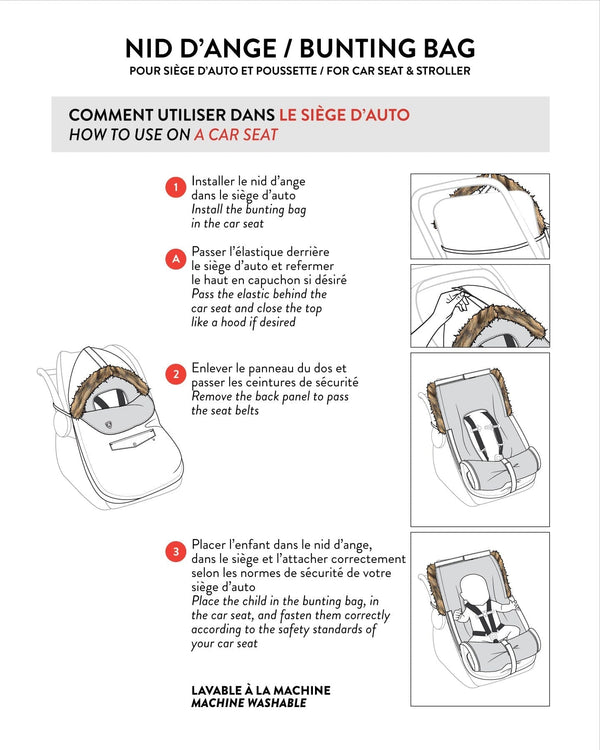 NID D'ANGE / BUNTING BAG
POUR SIÈGE D'AUTO ET POUSSETTE / FOR CAR SEAT & STROLLER

COMMENT UTILISER DANS LE SIÈGE D'AUTO
HOW TO USE ON A CAR SEAT

1 Installer le nid d'ange dans le siège d'auto
Install the bunting bag in the car seat

A Passer l'élastique derrière le siège d'auto et refermer le haut en capuchon si désiré
Pass the elastic behind the car seat and close the top like a hood if desired

2 Enlever le panneau du dos et passer les ceintures de sécurité
Remove the back panel to pass the seat belts

3 Placer l'enfant dans le nid d'ange, dans le siège et l'attacher correctement selon les normes de sécurité de votre siège d'auto
Place the child in the bunting bag, in the car seat, and fasten them correctly according to the safety standards of your car seat

LAVABLE À LA MACHINE
MACHINE WASHABLE